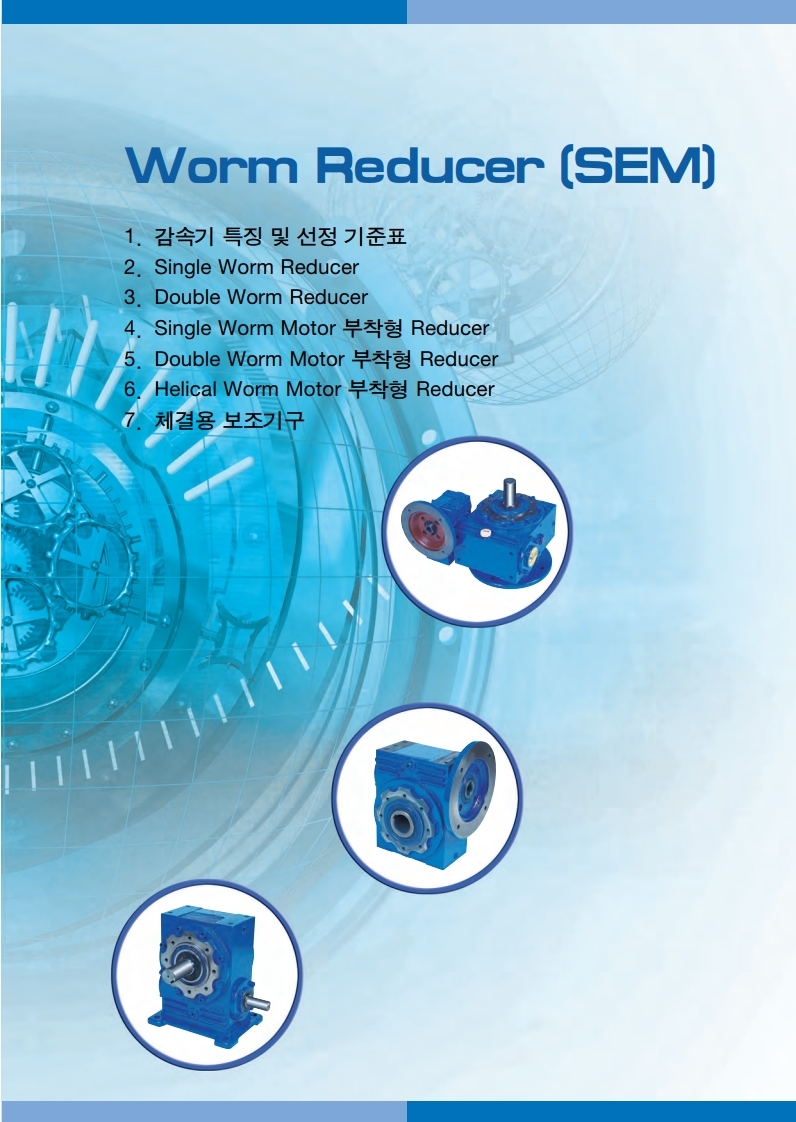 Worm Reducer (SEM)

1. 감속기 특징 및 선정 기준표
2. Single Worm Reducer
3. Double Worm Reducer
4. Single Worm Motor 부착형 Reducer
5. Double Worm Motor 부착형 Reducer
6. Helical Worm Motor 부착형 Reducer
7. 체결용 보조기구